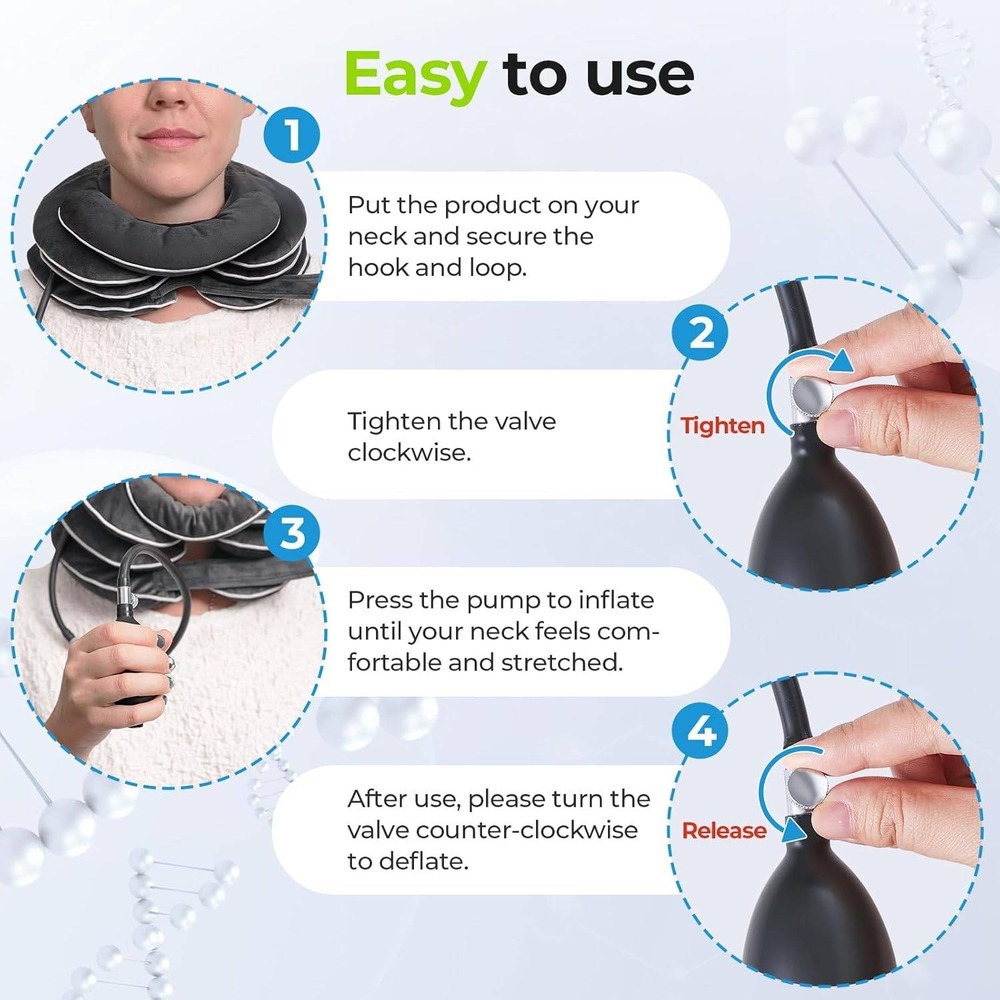 Easy to use

1

Put the product on your neck and secure the hook and loop.

2

Tighten

Tighten the valve clockwise.

3

Press the pump to inflate until your neck feels comfortable and stretched.

4

Release

After use, please turn the valve counter-clockwise to deflate.